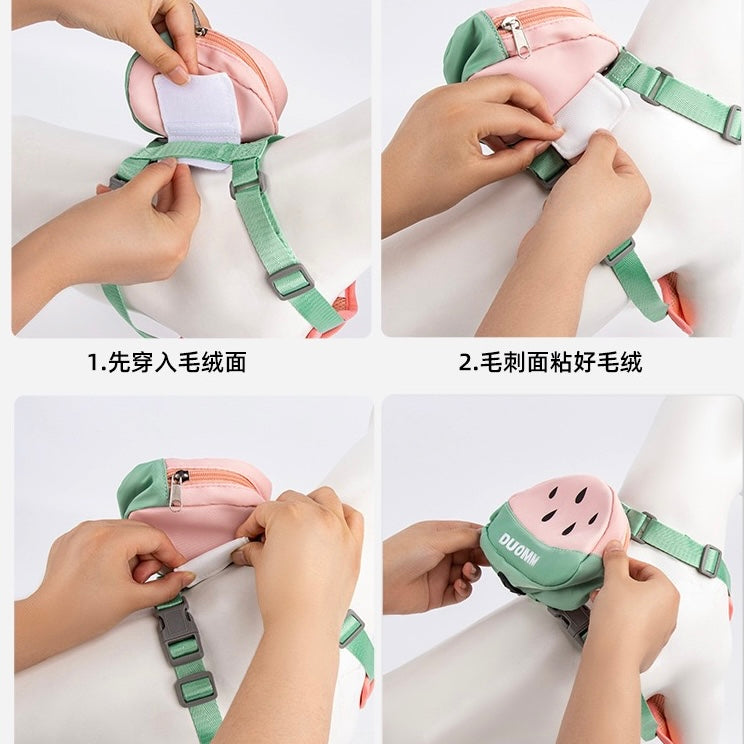 1.先穿入毛绒面

2.毛刺面粘好毛绒

DUOMM