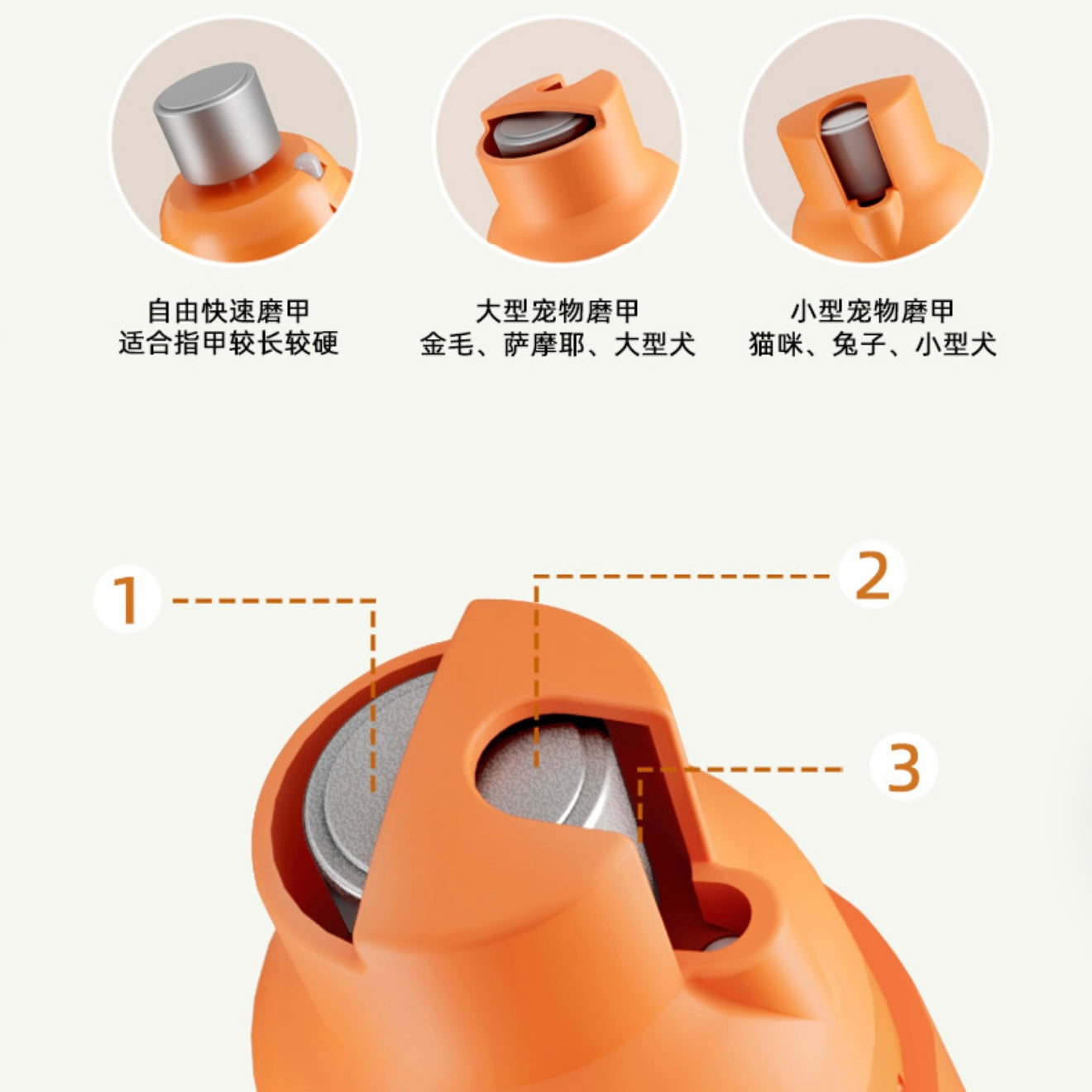 自由快速磨甲
适合指甲较长较硬

大型宠物磨甲
金毛、萨摩耶、大型犬

小型宠物磨甲
猫咪、兔子、小型犬

1

2

3